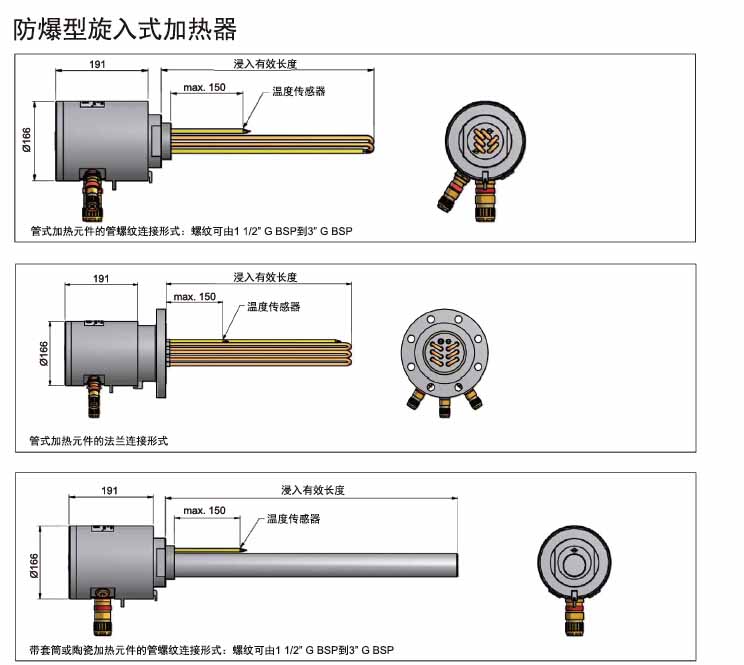 防爆型旋入式加热器

191
浸入有效长度
max. 150
温度传感器
Ø166
管式加热元件的管螺纹连接形式：螺纹可由1 1/2" G BSP到3" G BSP

191
浸入有效长度
max. 150
温度传感器
Ø166
管式加热元件的法兰连接形式

191
浸入有效长度
max. 150
温度传感器
Ø166
带套筒或陶瓷加热元件的管螺纹连接形式：螺纹可由1 1/2" G BSP到3" G BSP